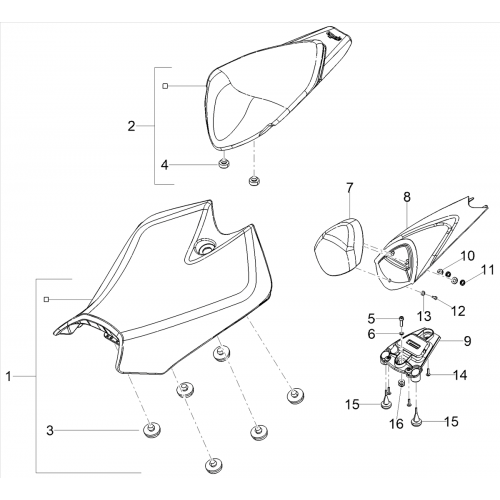 2
4
7
8
10
11
13
12
5
6
9
14
15
16
15
1
3